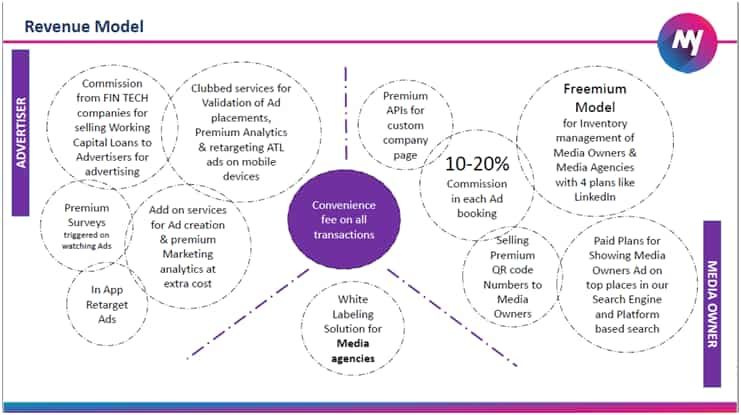 Revenue Model

ADVERTISER

Commission from FIN TECH companies for selling Working Capital Loans to Advertisers for advertising

Clubbed services for Validation of Ad placements, Premium Analytics & retargeting ATL ads on mobile devices

Premium Surveys triggered on watching Ads

Add on services for Ad creation & premium Marketing analytics at extra cost

In App Retarget Ads

Convenience fee on all transactions

White Labeling Solution for Media agencies

Premium APIs for custom company page

10-20% Commission in each Ad booking

Freemium Model for Inventory management of Media Owners & Media Agencies with 4 plans like LinkedIn

Selling Premium QR code Numbers to Media Owners

Paid Plans for Showing Media Owners Ad on top places in our Search Engine and Platform based search

MEDIA OWNER